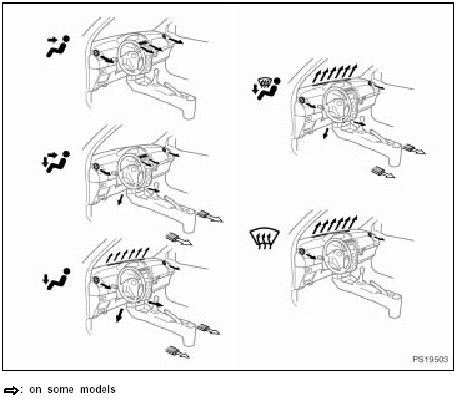 PS19503

⇨: on some models