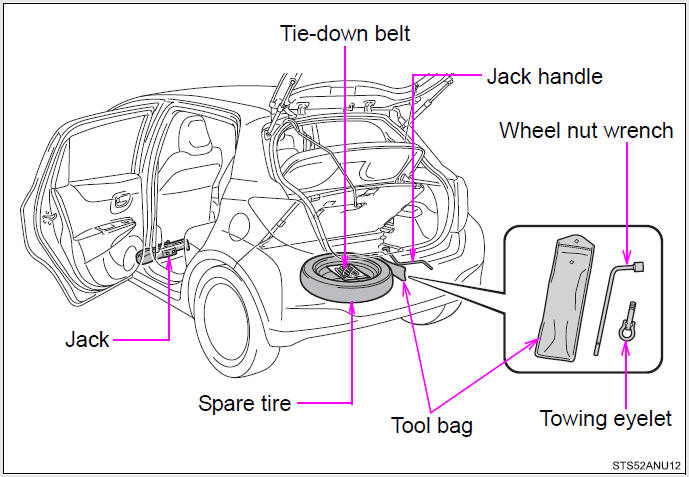 Tie-down belt
Jack handle
Wheel nut wrench
Jack
Spare tire
Tool bag
Towing eyelet
STS52ANU12