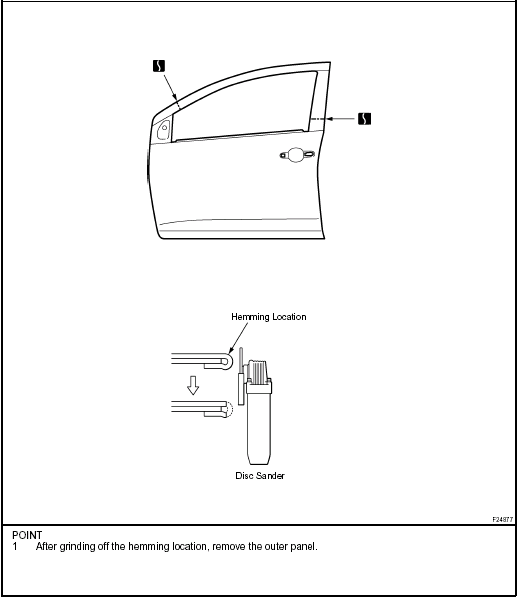 Hemming Location

Disc Sander

F24877

POINT
1 After grinding off the hemming location, remove the outer panel.