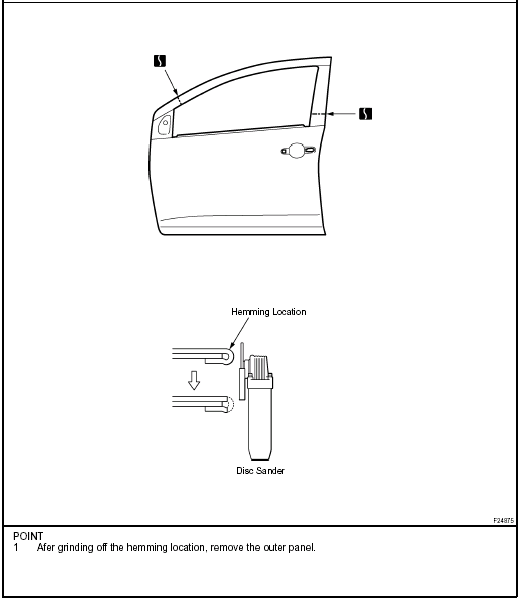 Hemming Location

Disc Sander

F24875

POINT
1 Afer grinding off the hemming location, remove the outer panel.