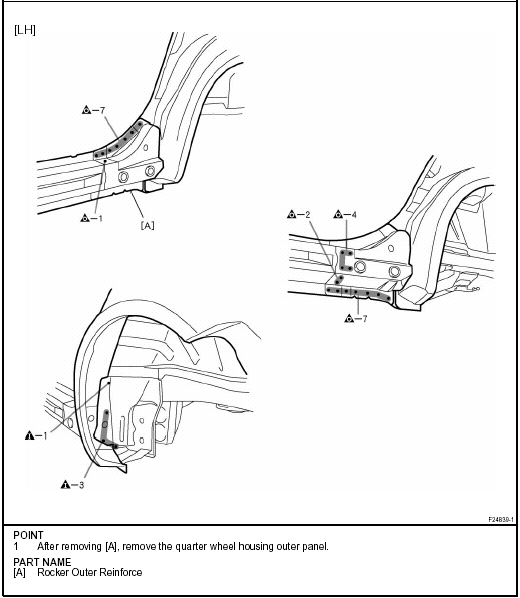 [LH]

–7

–1

[A]

–2

–4

–7

–1

–3

F24830-1

POINT
1 After removing [A], remove the quarter wheel housing outer panel.

PART NAME
[A] Rocker Outer Reinforce