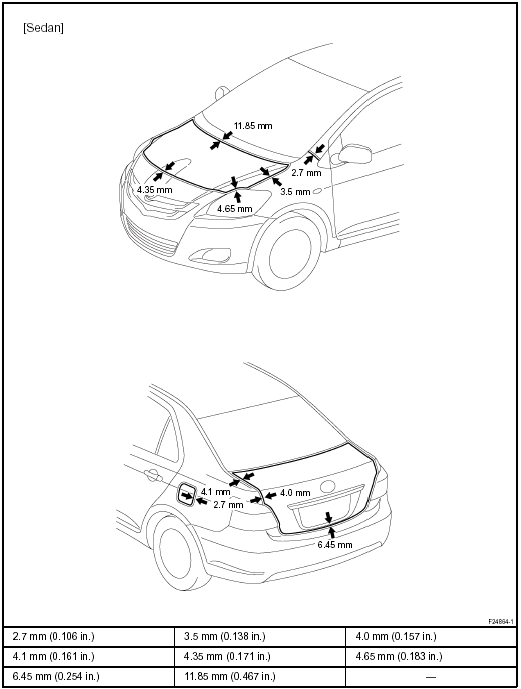 [Sedan]

11.85 mm
2.7 mm
4.35 mm
3.5 mm
4.65 mm

4.1 mm
4.0 mm
2.7 mm
6.45 mm

F24864-1

| 2.7 mm (0.106 in.) | 3.5 mm (0.138 in.) | 4.0 mm (0.157 in.) |
|---|---|---|
| 4.1 mm (0.161 in.) | 4.35 mm (0.171 in.) | 4.65 mm (0.183 in.) |
| 6.45 mm (0.254 in.) | 11.85 mm (0.467 in.) | — |