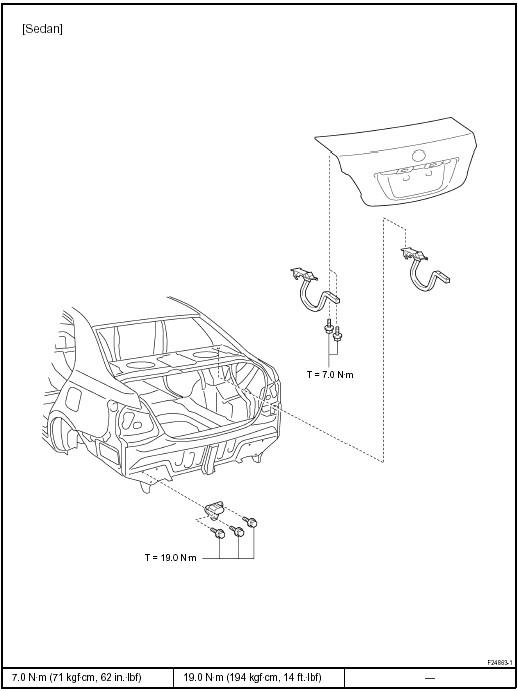 [Sedan]

T = 7.0 N·m

T = 19.0 N·m

F24893-1

| 7.0 N·m (71 kgf·cm, 62 in.·lbf) | 19.0 N·m (194 kgf·cm, 14 ft.·lbf) | — |
|---|---|---|