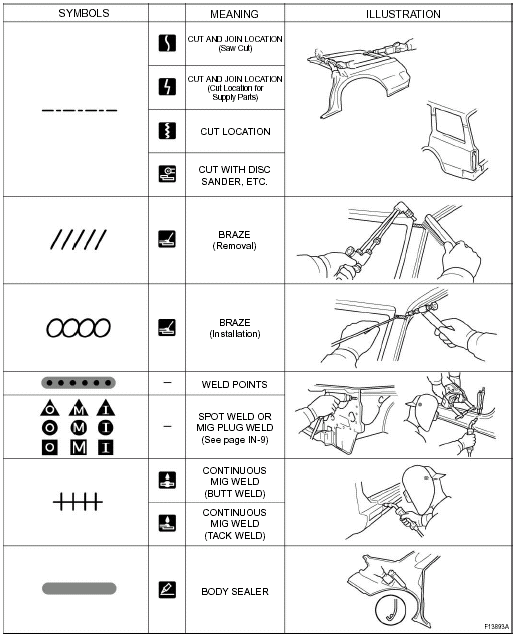 | SYMBOLS | | MEANING | ILLUSTRATION |
|---|---|---|---|
| | | CUT AND JOIN LOCATION (Saw Cut) | |
| | | CUT AND JOIN LOCATION (Cut Location for Supply Parts) | |
| | | CUT LOCATION | |
| | | CUT WITH DISC SANDER, ETC. | |
| | | BRAZE (Removal) | |
| | | BRAZE (Installation) | |
| | – | WELD POINTS | |
| O M I O M I O M I | – | SPOT WELD OR MIG PLUG WELD (See page IN-9) | |
| | | CONTINUOUS MIG WELD (BUTT WELD) | |
| | | CONTINUOUS MIG WELD (TACK WELD) | |
| | | BODY SEALER | |

F13893A