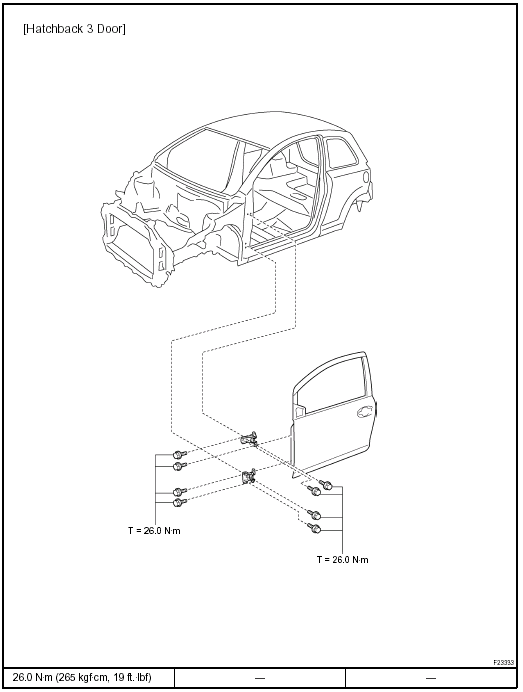 [Hatchback 3 Door]

T = 26.0 N·m

T = 26.0 N·m

F23333

| 26.0 N·m (265 kgf·cm, 19 ft.·lbf) | — | — |
|---|---|---|