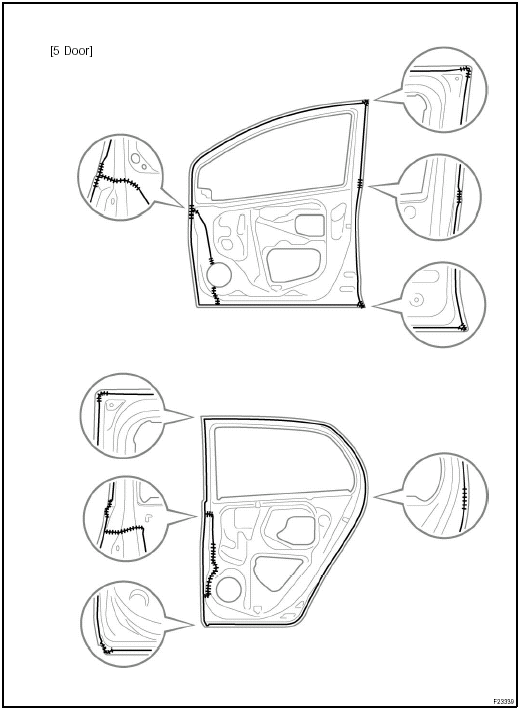 [5 Door]

F23339