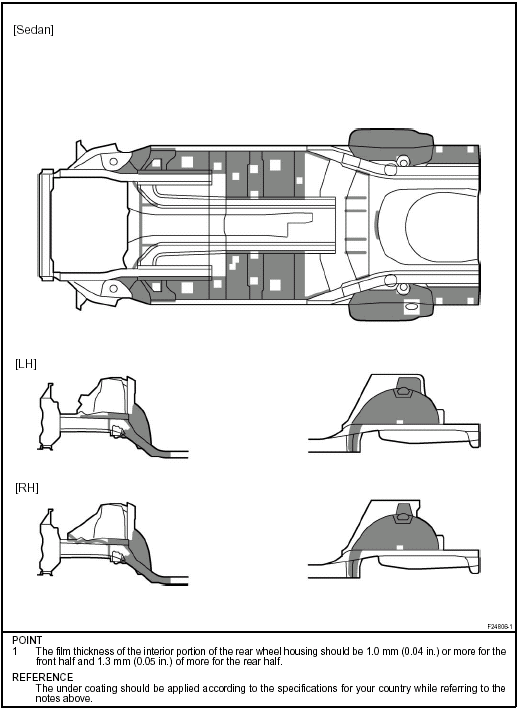 [Sedan]

[LH]

[RH]

F24808-1

POINT
1 The film thickness of the interior portion of the rear wheel housing should be 1.0 mm (0.04 in.) or more for the front half and 1.3 mm (0.05 in.) of more for the rear half.

REFERENCE
The under coating should be applied according to the specifications for your country while referring to the notes above.