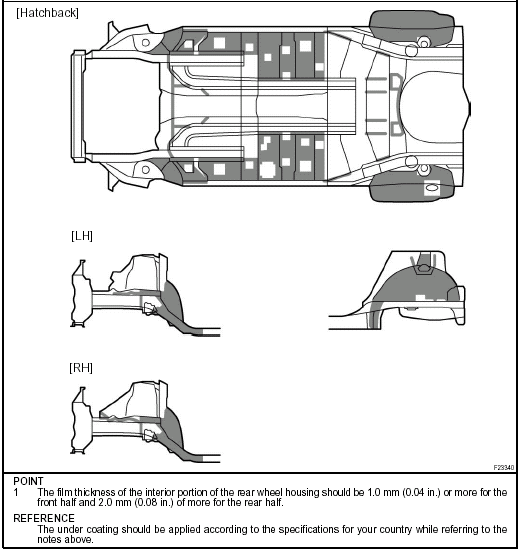 [Hatchback]

[LH]

[RH]

F23340

POINT
1 The film thickness of the interior portion of the rear wheel housing should be 1.0 mm (0.04 in.) or more for the front half and 2.0 mm (0.08 in.) of more for the rear half.

REFERENCE
The under coating should be applied according to the specifications for your country while referring to the notes above.