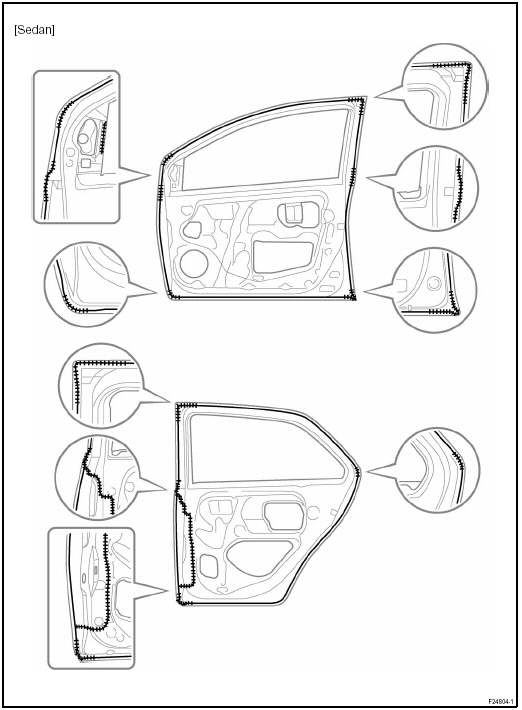 [Sedan]

F24804-1