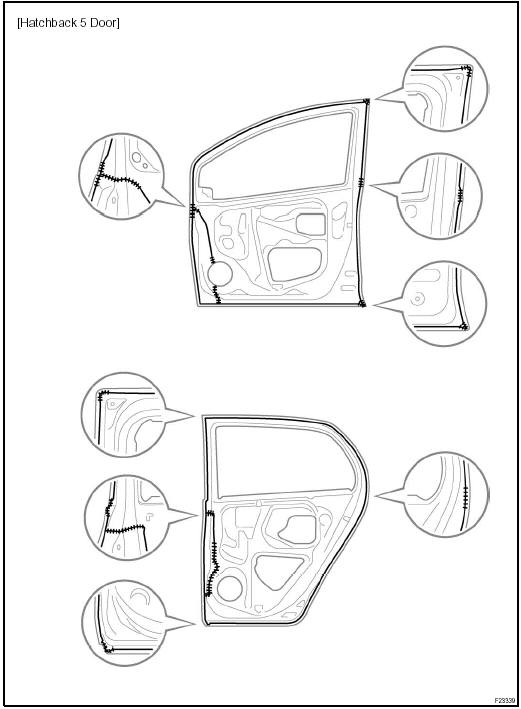 [Hatchback 5 Door]

F23339