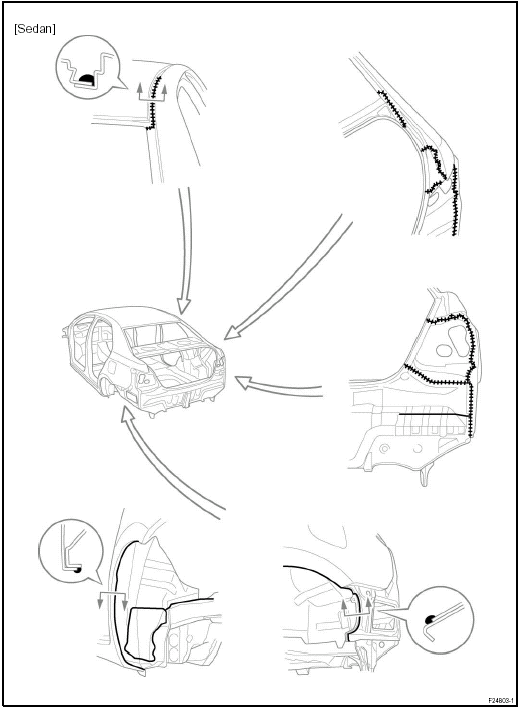 [Sedan]

F24803-1