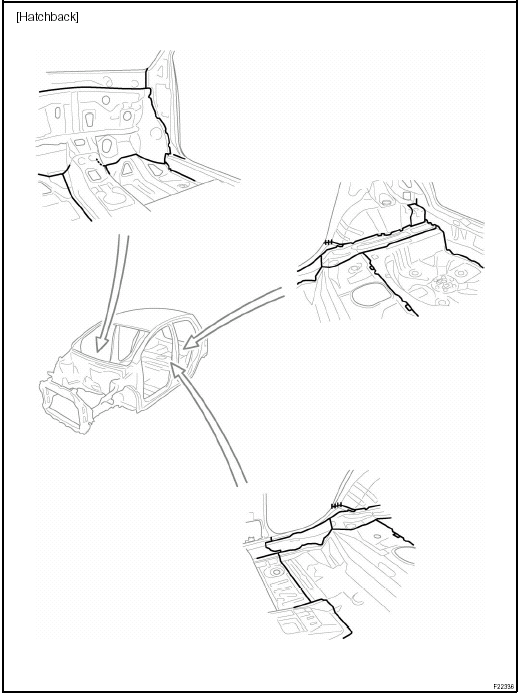 [Hatchback]

F22336