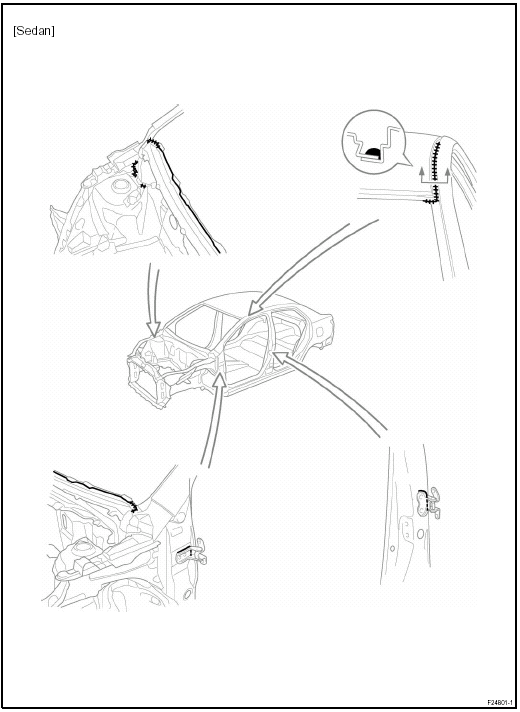 [Sedan]

F24801-1