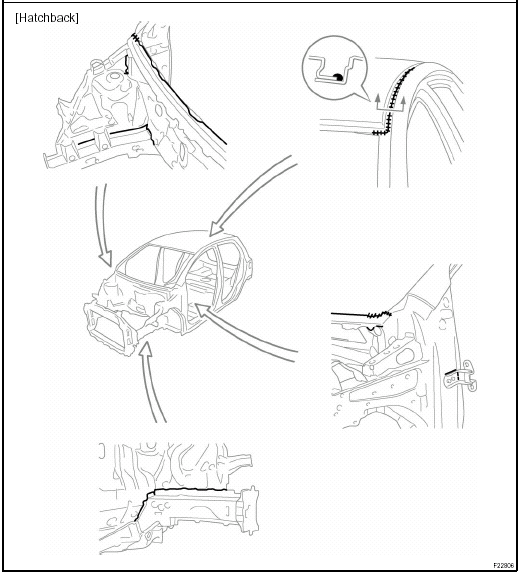 [Hatchback]

F22806