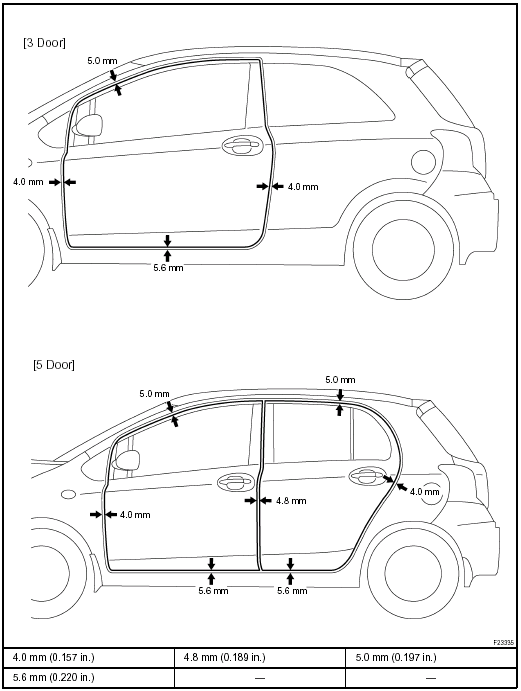 [3 Door]

5.0 mm

4.0 mm

4.0 mm

5.6 mm

[5 Door]

5.0 mm

5.0 mm

4.0 mm

4.8 mm

4.0 mm

5.6 mm

5.6 mm

F23335

| 4.0 mm (0.157 in.) | 4.8 mm (0.189 in.) | 5.0 mm (0.197 in.) |
|---|---|---|
| 5.6 mm (0.220 in.) | — | — |