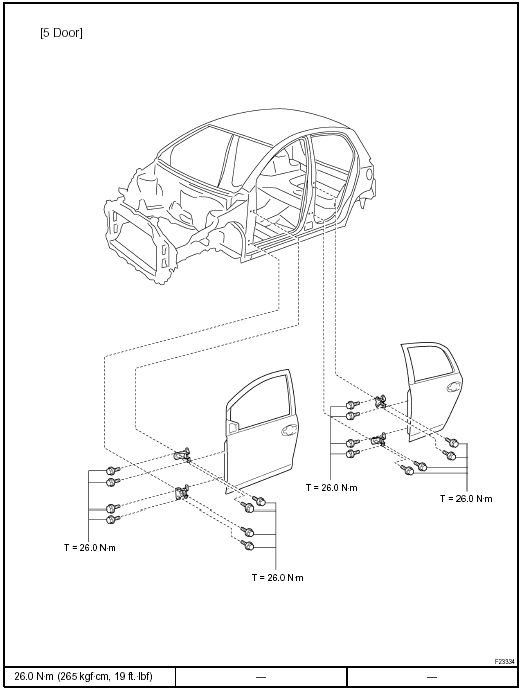 [5 Door]

T = 26.0 N·m

T = 26.0 N·m

T = 26.0 N·m

T = 26.0 N·m

F23334

| 26.0 N·m (265 kgf·cm, 19 ft.·lbf) | — | — |
|---|---|---|