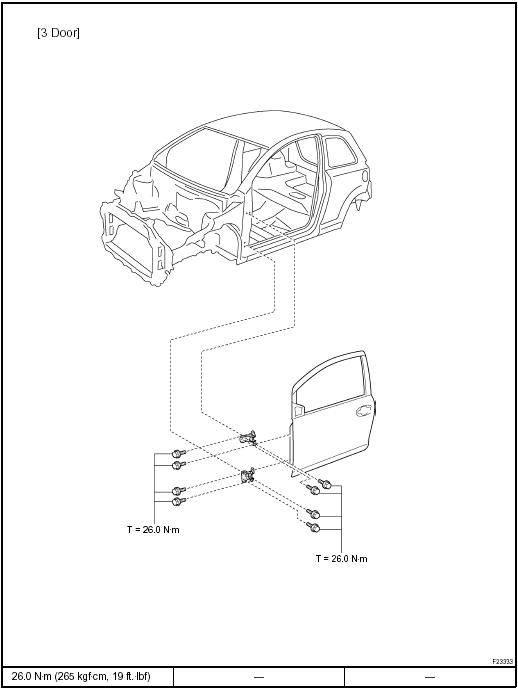 [3 Door]

T = 26.0 N·m

T = 26.0 N·m

F23333

| 26.0 N·m (265 kgf·cm, 19 ft.·lbf) | — | — |
|---|---|---|