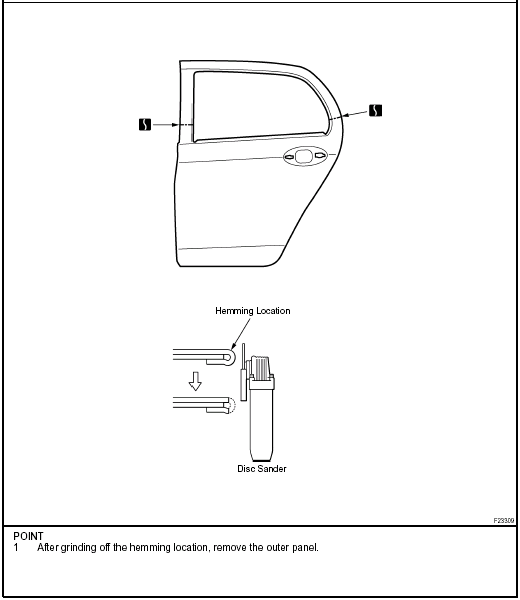 S

S

Hemming Location

Disc Sander

F23309

POINT
1 After grinding off the hemming location, remove the outer panel.