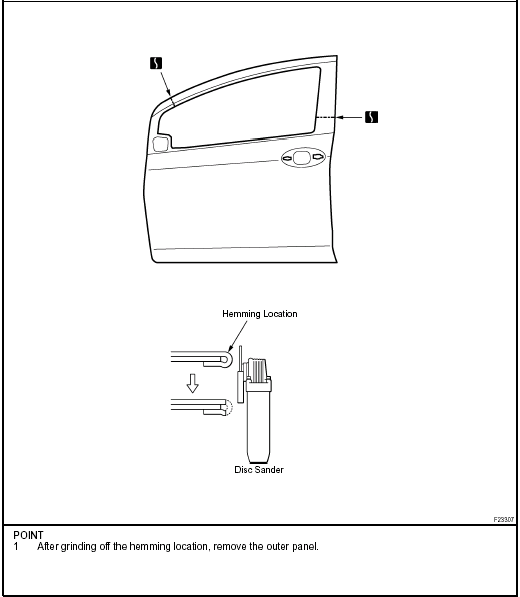 Hemming Location

Disc Sander

F23307

POINT
1 After grinding off the hemming location, remove the outer panel.