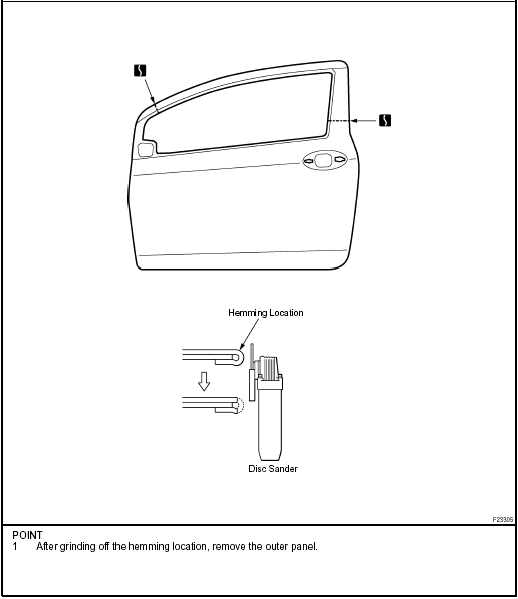 Hemming Location

Disc Sander

F23305

POINT
1 After grinding off the hemming location, remove the outer panel.