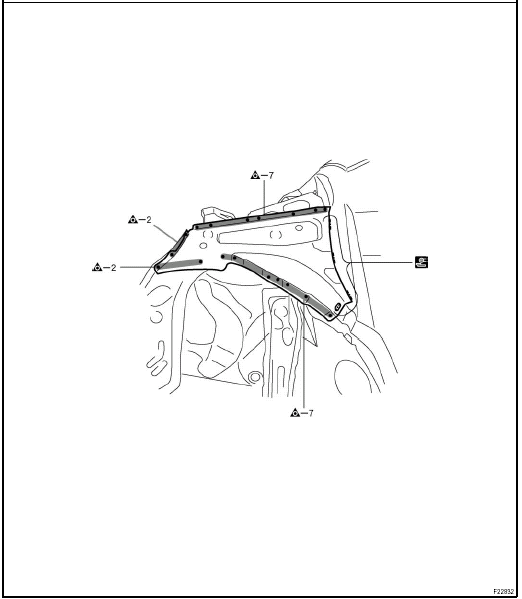 −7

−2

−2

−7

F22832